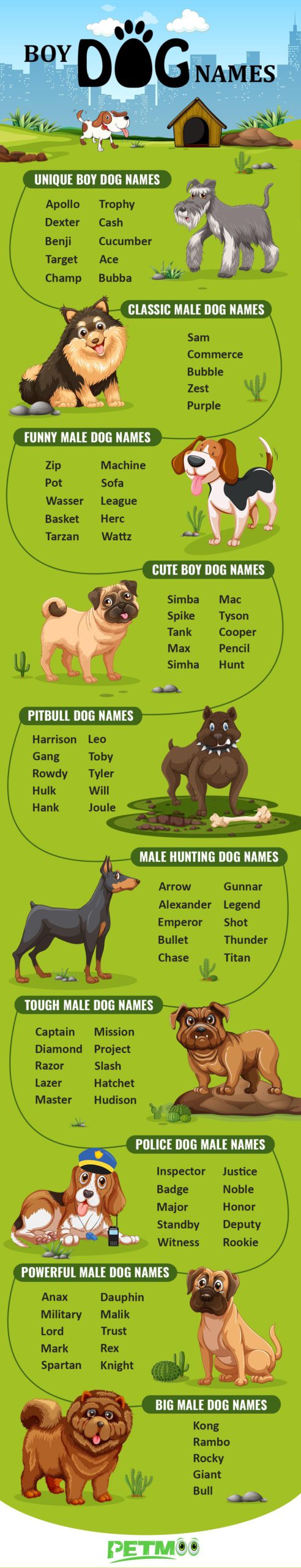 BOY DOG NAMES

UNIQUE BOY DOG NAMES

Apollo
Dexter
Benji
Target
Champ

Trophy
Cash
Cucumber
Ace
Bubba

CLASSIC MALE DOG NAMES

Sam
Commerce
Bubble
Zest
Purple

FUNNY MALE DOG NAMES

Zip
Pot
Wasser
Basket
Tarzan

Machine
Sofa
League
Herc
Wattz

CUTE BOY DOG NAMES

Simba
Spike
Tank
Max
Simha

Mac
Tyson
Cooper
Pencil
Hunt

PITBULL DOG NAMES

Harrison
Gang
Rowdy
Hulk
Hank

Leo
Toby
Tyler
Will
Joule

MALE HUNTING DOG NAMES

Arrow
Alexander
Emperor
Bullet
Chase

Gunnar
Legend
Shot
Thunder
Titan

TOUGH MALE DOG NAMES

Captain
Diamond
Razor
Lazer
Master

Mission
Project
Slash
Hatchet
Hudison

POLICE DOG MALE NAMES

Inspector
Badge
Major
Standby
Witness

Justice
Noble
Honor
Deputy
Rookie

POWERFUL MALE DOG NAMES

Anax
Military
Lord
Mark
Spartan

Dauphin
Malik
Trust
Rex
Knight

BIG MALE DOG NAMES

Kong
Rambo
Rocky
Giant
Bull

PETMOO