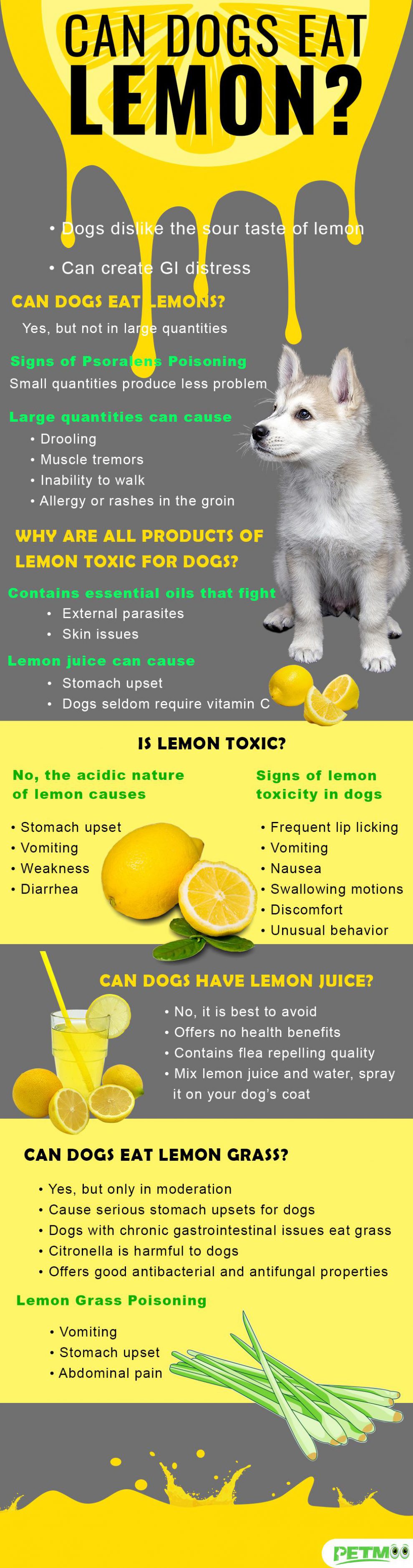 CAN DOGS EAT LEMON?

• Dogs dislike the sour taste of lemon

• Can create GI distress

CAN DOGS EAT LEMONS?

Yes, but not in large quantities

Signs of Psoralens Poisoning

Small quantities produce less problem

Large quantities can cause

• Drooling
• Muscle tremors
• Inability to walk
• Allergy or rashes in the groin

WHY ARE ALL PRODUCTS OF LEMON TOXIC FOR DOGS?

Contains essential oils that fight

• External parasites
• Skin issues

Lemon juice can cause

• Stomach upset
• Dogs seldom require vitamin C

IS LEMON TOXIC?

No, the acidic nature of lemon causes

• Stomach upset
• Vomiting
• Weakness
• Diarrhea

Signs of lemon toxicity in dogs

• Frequent lip licking
• Vomiting
• Nausea
• Swallowing motions
• Discomfort
• Unusual behavior

CAN DOGS HAVE LEMON JUICE?

• No, it is best to avoid
• Offers no health benefits
• Contains flea repelling quality
• Mix lemon juice and water, spray it on your dog's coat

CAN DOGS EAT LEMON GRASS?

• Yes, but only in moderation
• Cause serious stomach upsets for dogs
• Dogs with chronic gastrointestinal issues eat grass
• Citronella is harmful to dogs
• Offers good antibacterial and antifungal properties

Lemon Grass Poisoning

• Vomiting
• Stomach upset
• Abdominal pain

PETMOO