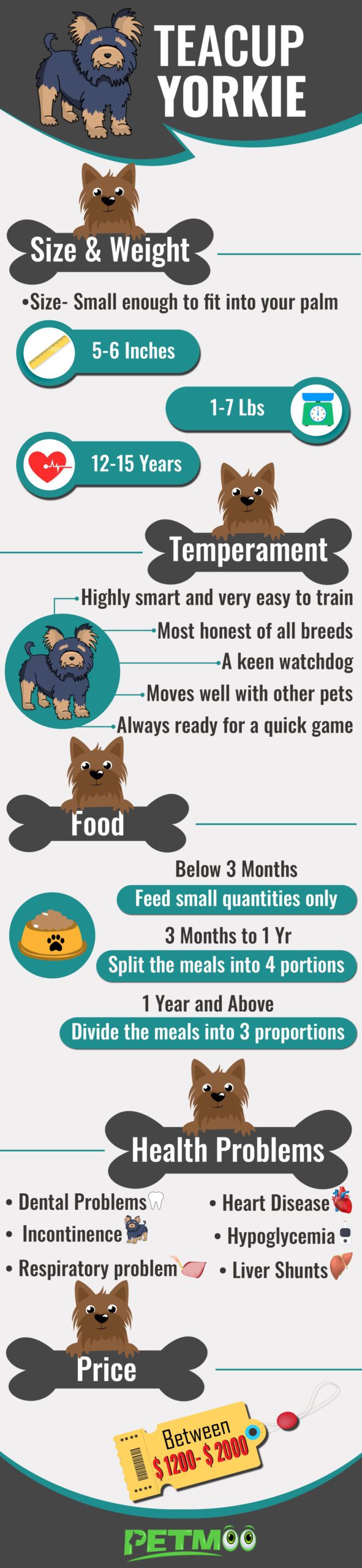 TEACUP YORKIE

Size & Weight

•Size- Small enough to fit into your palm

5-6 Inches

1-7 Lbs

12-15 Years

Temperament

Highly smart and very easy to train

Most honest of all breeds

A keen watchdog

Moves well with other pets

Always ready for a quick game

Food

Below 3 Months

Feed small quantities only

3 Months to 1 Yr

Split the meals into 4 portions

1 Year and Above

Divide the meals into 3 proportions

Health Problems

• Dental Problems
• Incontinence
• Respiratory problem
• Heart Disease
• Hypoglycemia
• Liver Shunts

Price

Between $ 1200- $ 2000

PETMOO