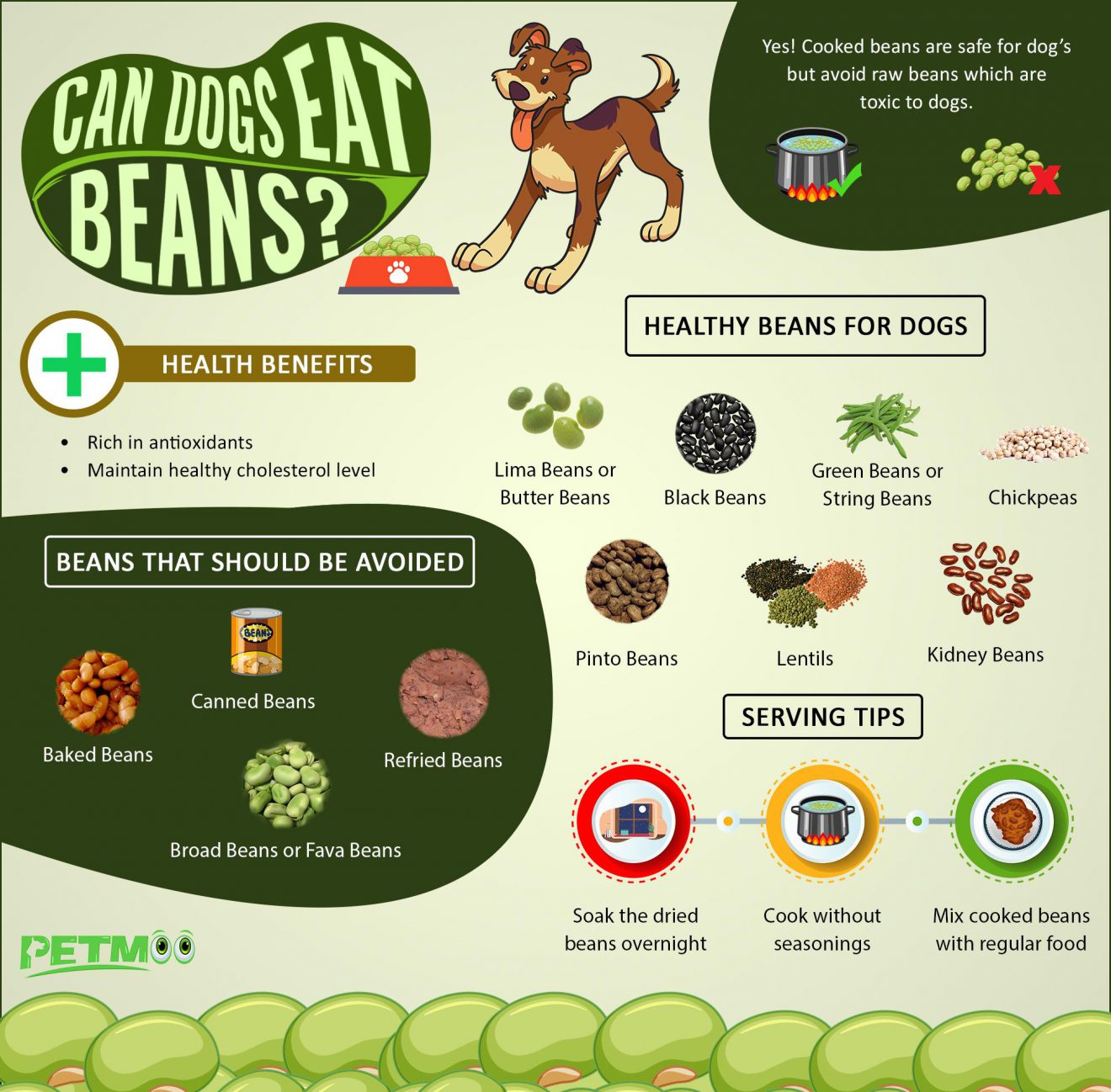 CAN DOGS EAT BEANS?

Yes! Cooked beans are safe for dog's but avoid raw beans which are toxic to dogs.

HEALTH BENEFITS

• Rich in antioxidants
• Maintain healthy cholesterol level

HEALTHY BEANS FOR DOGS

Lima Beans or Butter Beans

Black Beans

Green Beans or String Beans

Chickpeas

Pinto Beans

Lentils

Kidney Beans

BEANS THAT SHOULD BE AVOIDED

BEANS

Canned Beans

Baked Beans

Refried Beans

Broad Beans or Fava Beans

SERVING TIPS

Soak the dried beans overnight

Cook without seasonings

Mix cooked beans with regular food

PETMOO