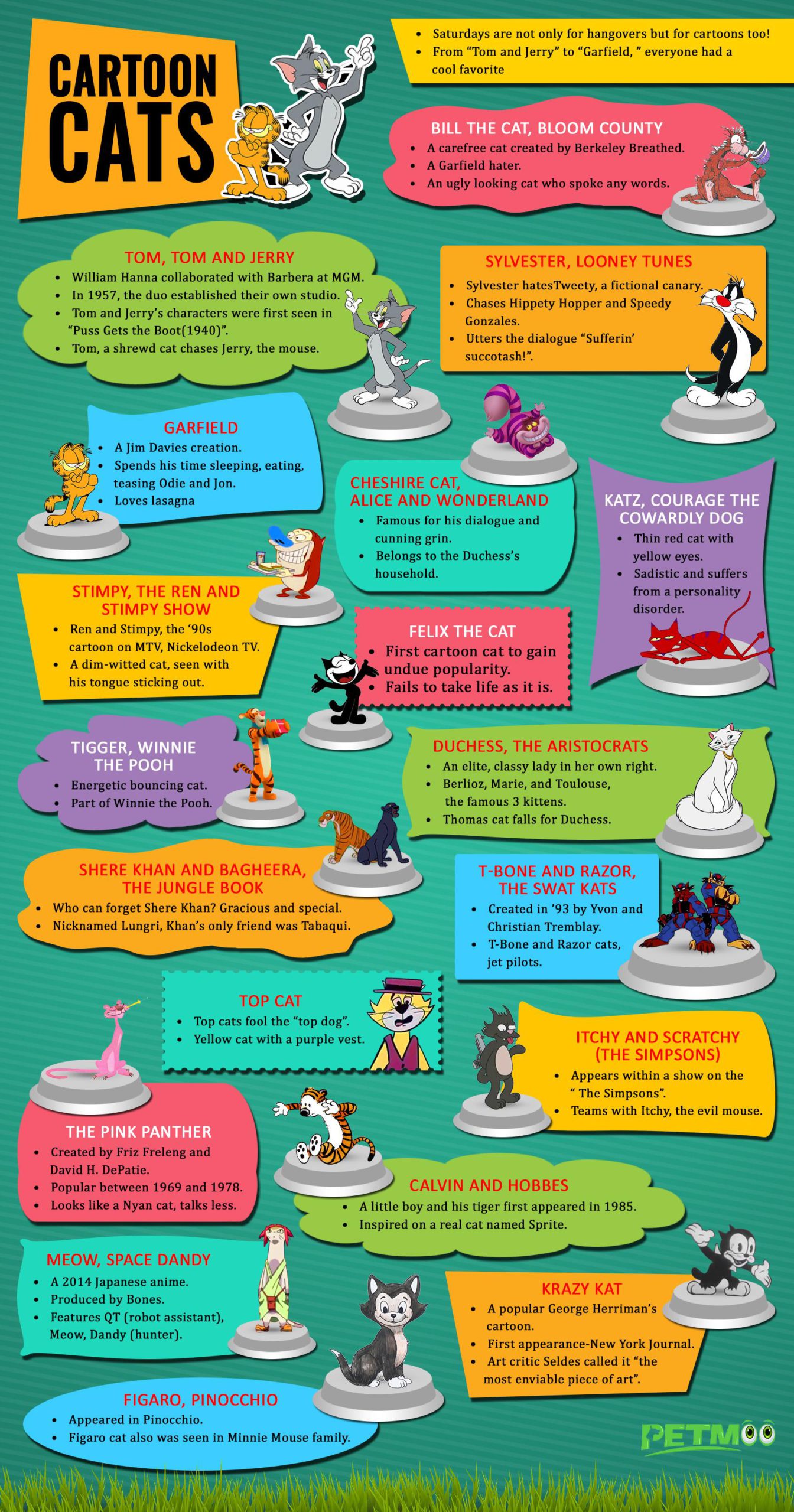 CARTOON CATS

- Saturdays are not only for hangovers but for cartoons too!
- From "Tom and Jerry" to "Garfield, " everyone had a cool favorite

BILL THE CAT, BLOOM COUNTY
- A carefree cat created by Berkeley Breathed.
- A Garfield hater.
- An ugly looking cat who spoke any words.

TOM, TOM AND JERRY
- William Hanna collaborated with Barbera at MGM.
- In 1957, the duo established their own studio.
- Tom and Jerry's characters were first seen in "Puss Gets the Boot(1940)".
- Tom, a shrewd cat chases Jerry, the mouse.

SYLVESTER, LOONEY TUNES
- Sylvester hatesTweety, a fictional canary.
- Chases Hippety Hopper and Speedy Gonzales.
- Utters the dialogue "Sufferin' succotash!".

GARFIELD
- A Jim Davies creation.
- Spends his time sleeping, eating, teasing Odie and Jon.
- Loves lasagna

CHESHIRE CAT, ALICE AND WONDERLAND
- Famous for his dialogue and cunning grin.
- Belongs to the Duchess's household.

KATZ, COURAGE THE COWARDLY DOG
- Thin red cat with yellow eyes.
- Sadistic and suffers from a personality disorder.

STIMPY, THE REN AND STIMPY SHOW
- Ren and Stimpy, the '90s cartoon on MTV, Nickelodeon TV.
- A dim-witted cat, seen with his tongue sticking out.

FELIX THE CAT
- First cartoon cat to gain undue popularity.
- Fails to take life as it is.

TIGGER, WINNIE THE POOH
- Energetic bouncing cat.
- Part of Winnie the Pooh.

DUCHESS, THE ARISTOCRATS
- An elite, classy lady in her own right.
- Berlioz, Marie, and Toulouse, the famous 3 kittens.
- Thomas cat falls for Duchess.

SHERE KHAN AND BAGHEERA, THE JUNGLE BOOK
- Who can forget Shere Khan? Gracious and special.
- Nicknamed Lungri, Khan's only friend was Tabaqui.

T-BONE AND RAZOR, THE SWAT KATS
- Created in '93 by Yvon and Christian Tremblay.
- T-Bone and Razor cats, jet pilots.

TOP CAT
- Top cats fool the "top dog".
- Yellow cat with a purple vest.

ITCHY AND SCRATCHY (THE SIMPSONS)
- Appears within a show on the " The Simpsons".
- Teams with Itchy, the evil mouse.

THE PINK PANTHER
- Created by Friz Freleng and David H. DePatie.
- Popular between 1969 and 1978.
- Looks like a Nyan cat, talks less.

CALVIN AND HOBBES
- A little boy and his tiger first appeared in 1985.
- Inspired on a real cat named Sprite.

MEOW, SPACE DANDY
- A 2014 Japanese anime.
- Produced by Bones.
- Features QT (robot assistant), Meow, Dandy (hunter).

KRAZY KAT
- A popular George Herriman's cartoon.
- First appearance-New York Journal.
- Art critic Seldes called it "the most enviable piece of art".

FIGARO, PINOCCHIO
- Appeared in Pinocchio.
- Figaro cat also was seen in Minnie Mouse family.

PETMOO