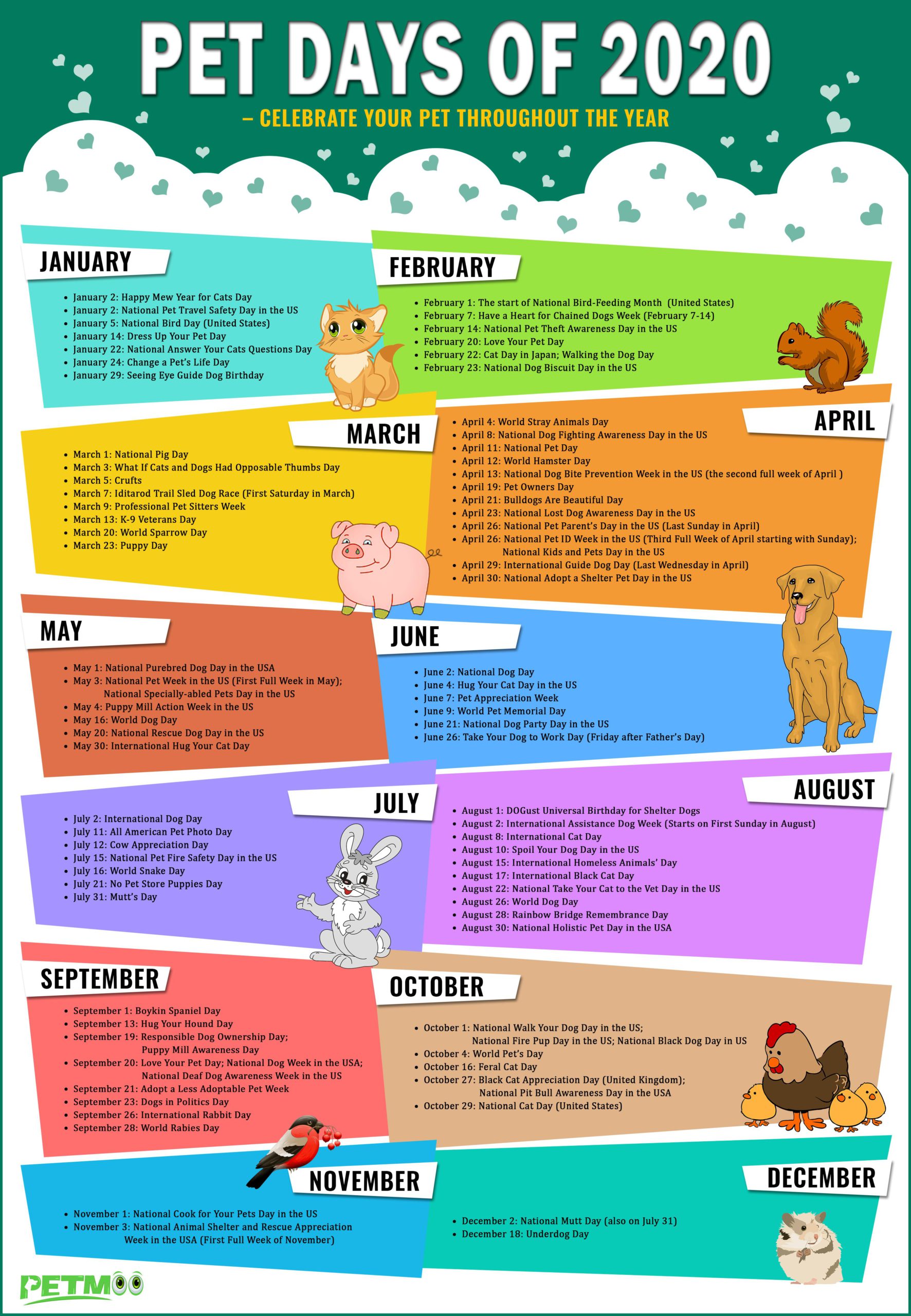 PET DAYS OF 2020

– CELEBRATE YOUR PET THROUGHOUT THE YEAR

JANUARY

- January 2: Happy Mew Year for Cats Day
- January 2: National Pet Travel Safety Day in the US
- January 5: National Bird Day (United States)
- January 14: Dress Up Your Pet Day
- January 22: National Answer Your Cats Questions Day
- January 24: Change a Pet's Life Day
- January 29: Seeing Eye Guide Dog Birthday

FEBRUARY

- February 1: The start of National Bird-Feeding Month (United States)
- February 7: Have a Heart for Chained Dogs Week (February 7-14)
- February 14: National Pet Theft Awareness Day in the US
- February 20: Love Your Pet Day
- February 22: Cat Day in Japan; Walking the Dog Day
- February 23: National Dog Biscuit Day in the US

MARCH

- March 1: National Pig Day
- March 3: What If Cats and Dogs Had Opposable Thumbs Day
- March 5: Crufts
- March 7: Iditarod Trail Sled Dog Race (First Saturday in March)
- March 9: Professional Pet Sitters Week
- March 13: K-9 Veterans Day
- March 20: World Sparrow Day
- March 23: Puppy Day

APRIL

- April 4: World Stray Animals Day
- April 8: National Dog Fighting Awareness Day in the US
- April 11: National Pet Day
- April 12: World Hamster Day
- April 13: National Dog Bite Prevention Week in the US (the second full week of April )
- April 19: Pet Owners Day
- April 21: Bulldogs Are Beautiful Day
- April 23: National Lost Dog Awareness Day in the US
- April 26: National Pet Parent's Day in the US (Last Sunday in April)
- April 26: National Pet ID Week in the US (Third Full Week of April starting with Sunday); National Kids and Pets Day in the US
- April 29: International Guide Dog Day (Last Wednesday in April)
- April 30: National Adopt a Shelter Pet Day in the US

MAY

- May 1: National Purebred Dog Day in the USA
- May 3: National Pet Week in the US (First Full Week in May); National Specially-abled Pets Day in the US
- May 4: Puppy Mill Action Week in the US
- May 16: World Dog Day
- May 20: National Rescue Dog Day in the US
- May 30: International Hug Your Cat Day

JUNE

- June 2: National Dog Day
- June 4: Hug Your Cat Day in the US
- June 7: Pet Appreciation Week
- June 9: World Pet Memorial Day
- June 21: National Dog Party Day in the US
- June 26: Take Your Dog to Work Day (Friday after Father's Day)

JULY

- July 2: International Dog Day
- July 11: All American Pet Photo Day
- July 12: Cow Appreciation Day
- July 15: National Pet Fire Safety Day in the US
- July 16: World Snake Day
- July 21: No Pet Store Puppies Day
- July 31: Mutt's Day

AUGUST

- August 1: DOGust Universal Birthday for Shelter Dogs
- August 2: International Assistance Dog Week (Starts on First Sunday in August)
- August 8: International Cat Day
- August 10: Spoil Your Dog Day in the US
- August 15: International Homeless Animals' Day
- August 17: International Black Cat Day
- August 22: National Take Your Cat to the Vet Day in the US
- August 26: World Dog Day
- August 28: Rainbow Bridge Remembrance Day
- August 30: National Holistic Pet Day in the USA

SEPTEMBER

- September 1: Boykin Spaniel Day
- September 13: Hug Your Hound Day
- September 19: Responsible Dog Ownership Day; Puppy Mill Awareness Day
- September 20: Love Your Pet Day; National Dog Week in the USA; National Deaf Dog Awareness Week in the US
- September 21: Adopt a Less Adoptable Pet Week
- September 23: Dogs in Politics Day
- September 26: International Rabbit Day
- September 28: World Rabies Day

OCTOBER

- October 1: National Walk Your Dog Day in the US; National Fire Pup Day in the US; National Black Dog Day in US
- October 4: World Pet's Day
- October 16: Feral Cat Day
- October 27: Black Cat Appreciation Day (United Kingdom); National Pit Bull Awareness Day in the USA
- October 29: National Cat Day (United States)

NOVEMBER

- November 1: National Cook for Your Pets Day in the US
- November 3: National Animal Shelter and Rescue Appreciation Week in the USA (First Full Week of November)

DECEMBER

- December 2: National Mutt Day (also on July 31)
- December 18: Underdog Day

PETMOO