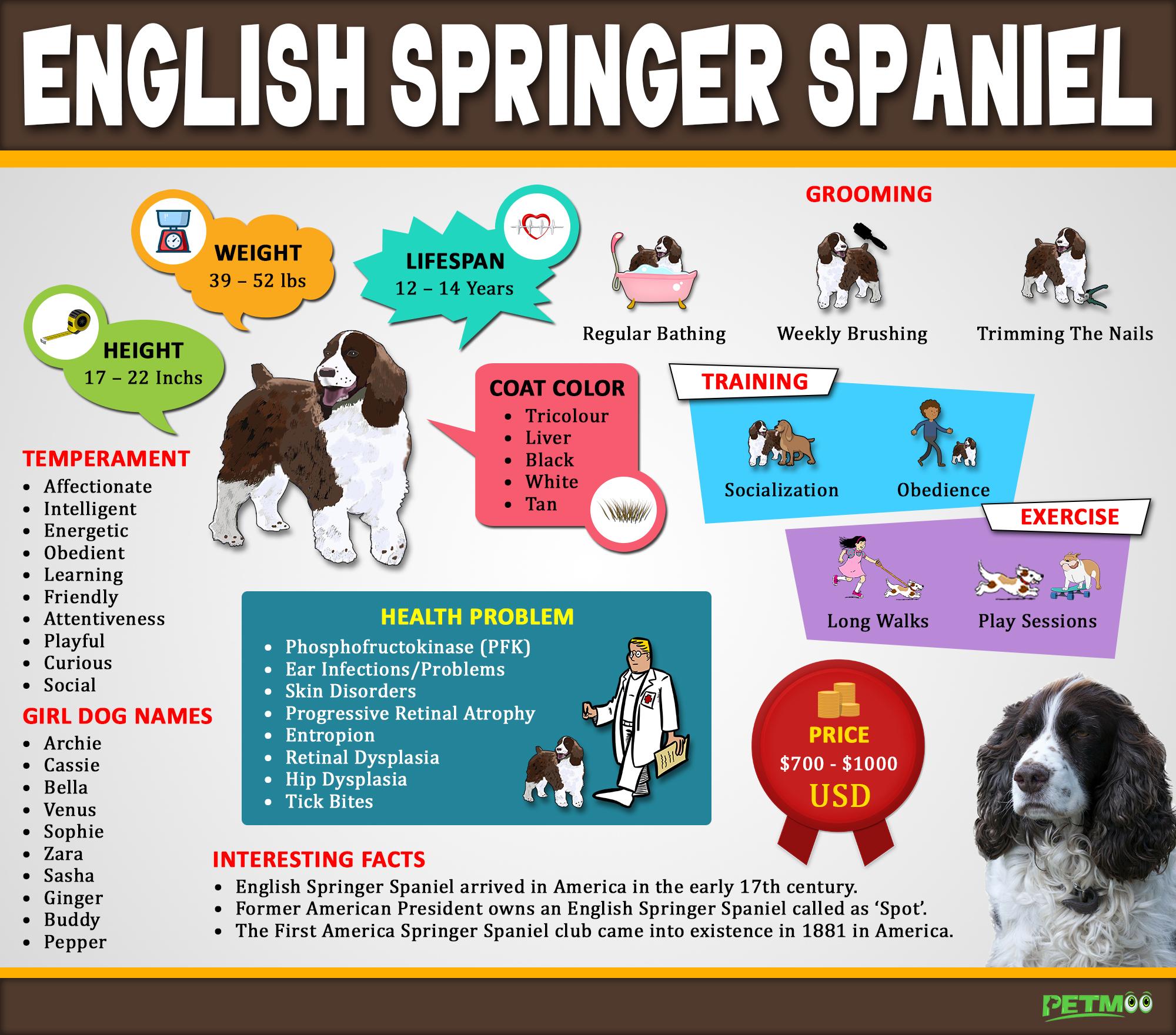 ENGLISH SPRINGER SPANIEL

WEIGHT
39 – 52 lbs

LIFESPAN
12 – 14 Years

HEIGHT
17 – 22 Inchs

GROOMING
Regular Bathing
Weekly Brushing
Trimming The Nails

COAT COLOR
- Tricolour
- Liver
- Black
- White
- Tan

TRAINING
Socialization
Obedience

EXERCISE
Long Walks
Play Sessions

TEMPERAMENT
- Affectionate
- Intelligent
- Energetic
- Obedient
- Learning
- Friendly
- Attentiveness
- Playful
- Curious
- Social

GIRL DOG NAMES
- Archie
- Cassie
- Bella
- Venus
- Sophie
- Zara
- Sasha
- Ginger
- Buddy
- Pepper

HEALTH PROBLEM
- Phosphofructokinase (PFK)
- Ear Infections/Problems
- Skin Disorders
- Progressive Retinal Atrophy
- Entropion
- Retinal Dysplasia
- Hip Dysplasia
- Tick Bites

PRICE
$700 - $1000
USD

INTERESTING FACTS
- English Springer Spaniel arrived in America in the early 17th century.
- Former American President owns an English Springer Spaniel called as ‘Spot’.
- The First America Springer Spaniel club came into existence in 1881 in America.

PETMOO